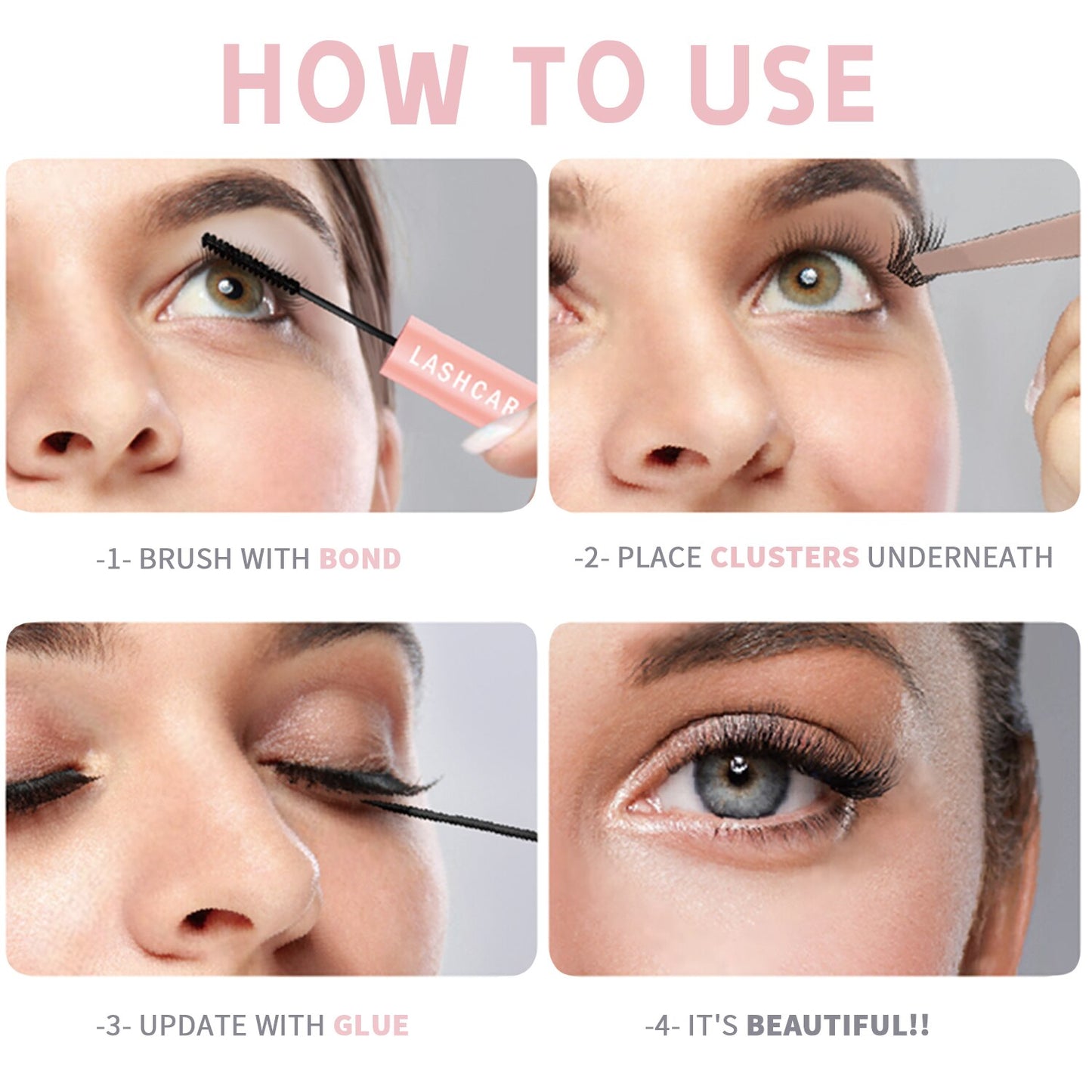 HOW TO USE

LASHCAR

-1- BRUSH WITH BOND

-2- PLACE CLUSTERS UNDERNEATH

-3- UPDATE WITH GLUE

-4- IT'S BEAUTIFUL!!