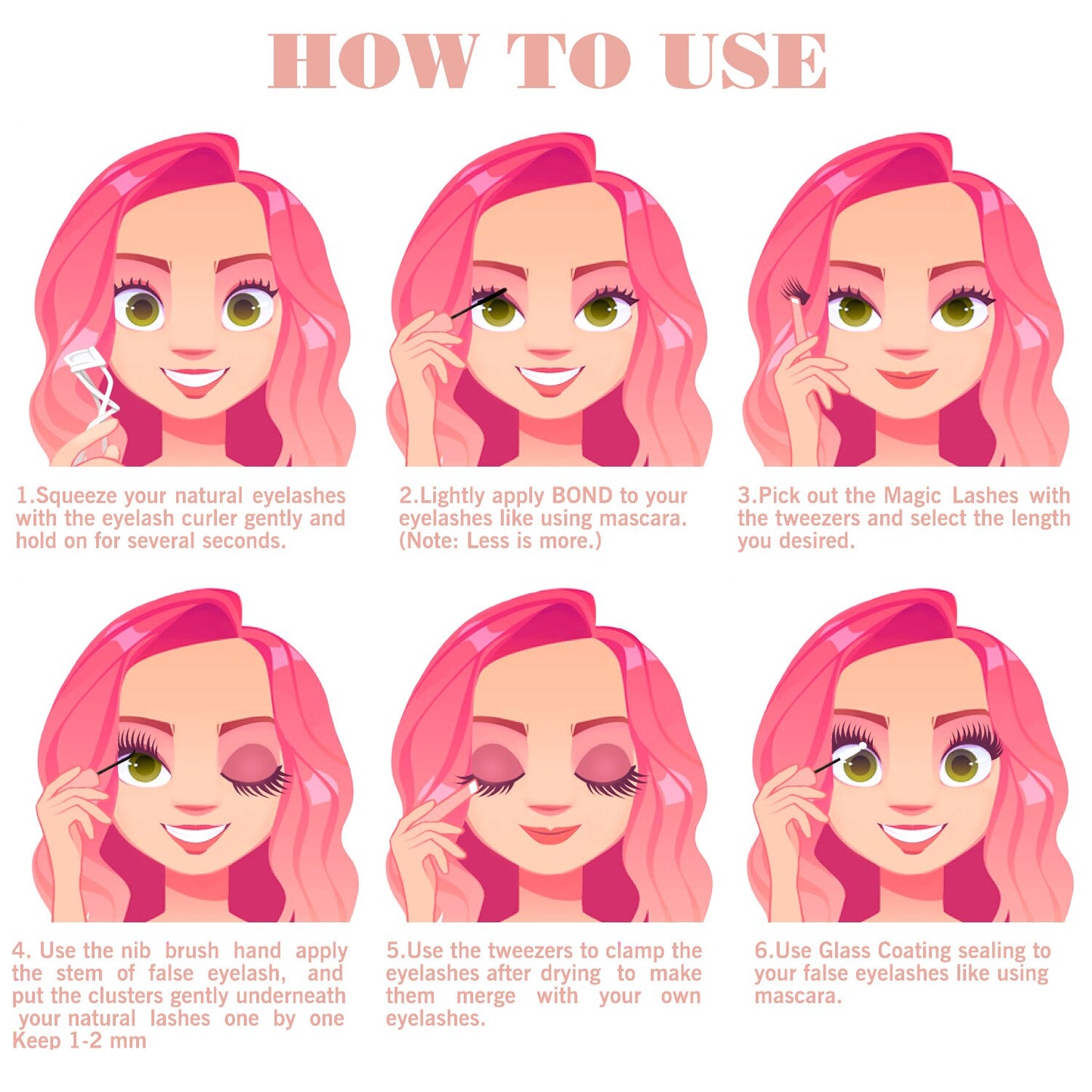 HOW TO USE

1.Squeeze your natural eyelashes with the eyelash curler gently and hold on for several seconds.

2.Lightly apply BOND to your eyelashes like using mascara. (Note: Less is more.)

3.Pick out the Magic Lashes with the tweezers and select the length you desired.

4. Use the nib brush hand apply the stem of false eyelash, and put the clusters gently underneath your natural lashes one by one Keep 1-2 mm

5.Use the tweezers to clamp the eyelashes after drying to make them merge with your own eyelashes.

6.Use Glass Coating sealing to your false eyelashes like using mascara.